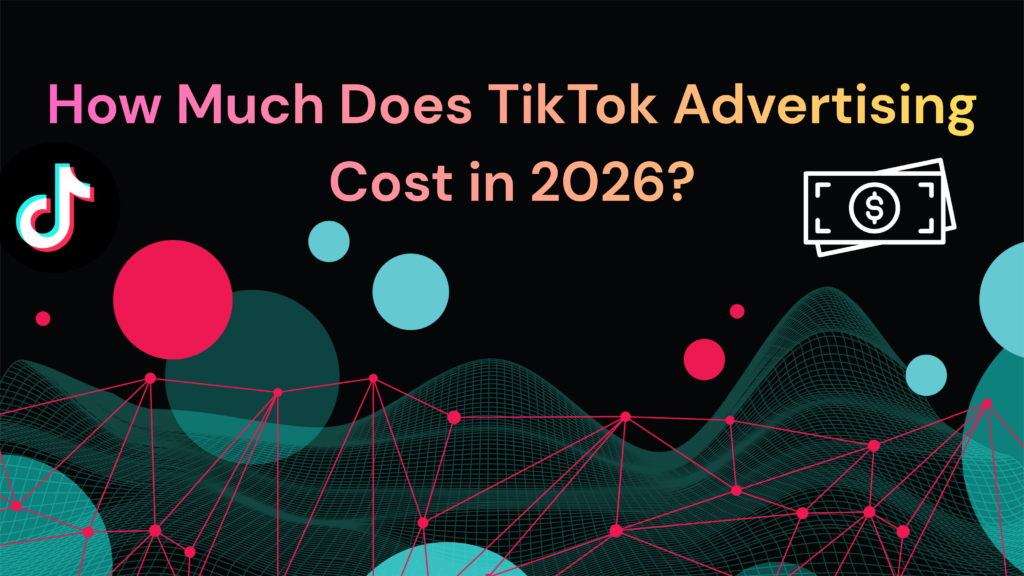 How Much Does TikTok Advertising Cost in 2026?

$